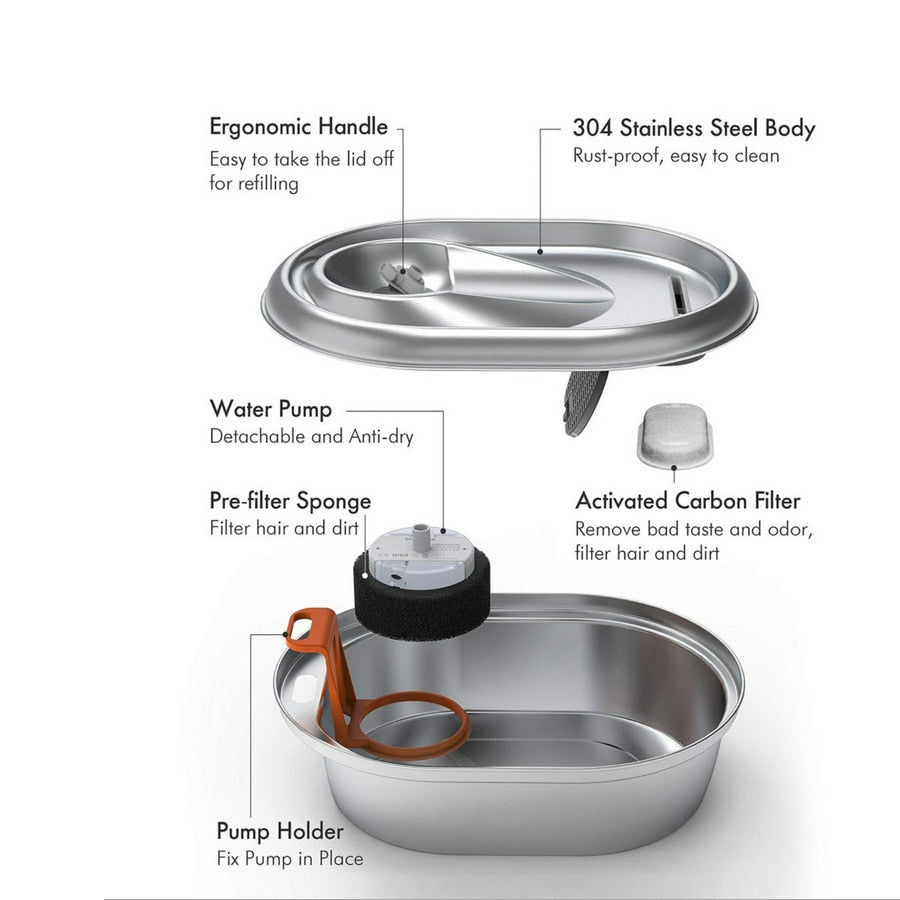 Ergonomic Handle
Easy to take the lid off for refilling

304 Stainless Steel Body
Rust-proof, easy to clean

Water Pump
Detachable and Anti-dry

Pre-filter Sponge
Filter hair and dirt

Activated Carbon Filter
Remove bad taste and odor, filter hair and dirt

Pump Holder
Fix Pump in Place