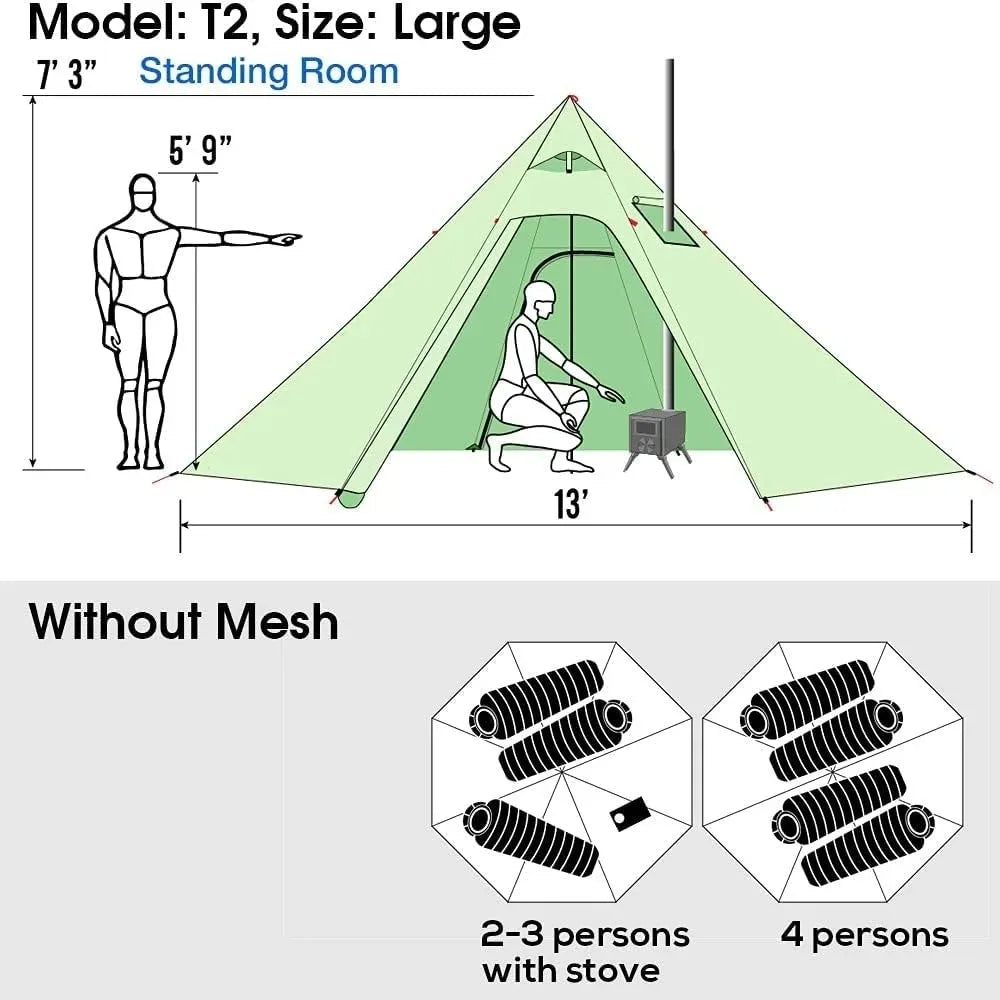 Model: T2, Size: Large

7' 3" Standing Room

5' 9"

13'

Without Mesh

2-3 persons with stove

4 persons