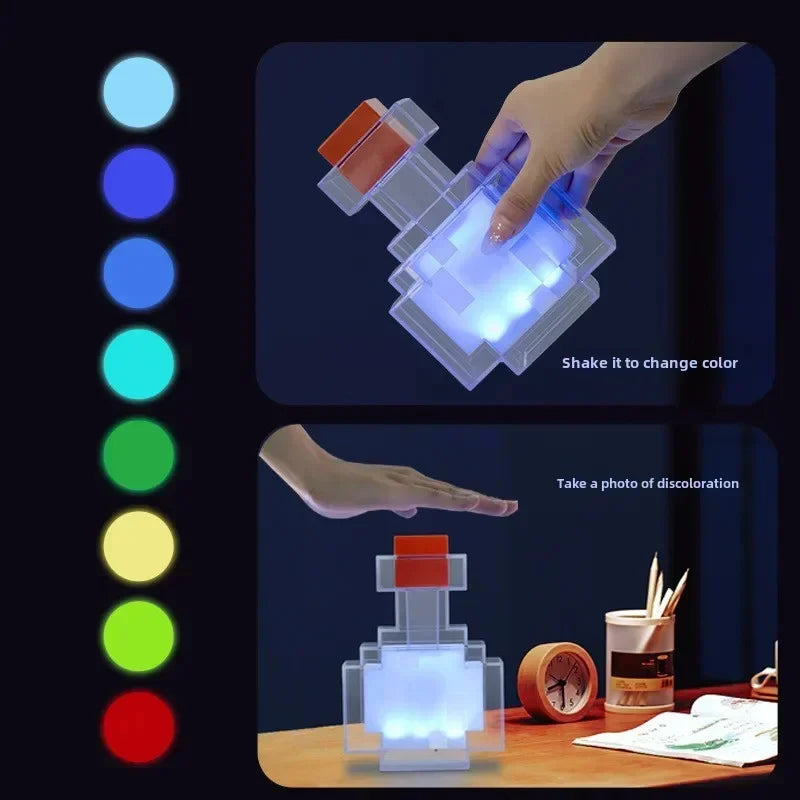 Shake it to change color

Take a photo of discoloration