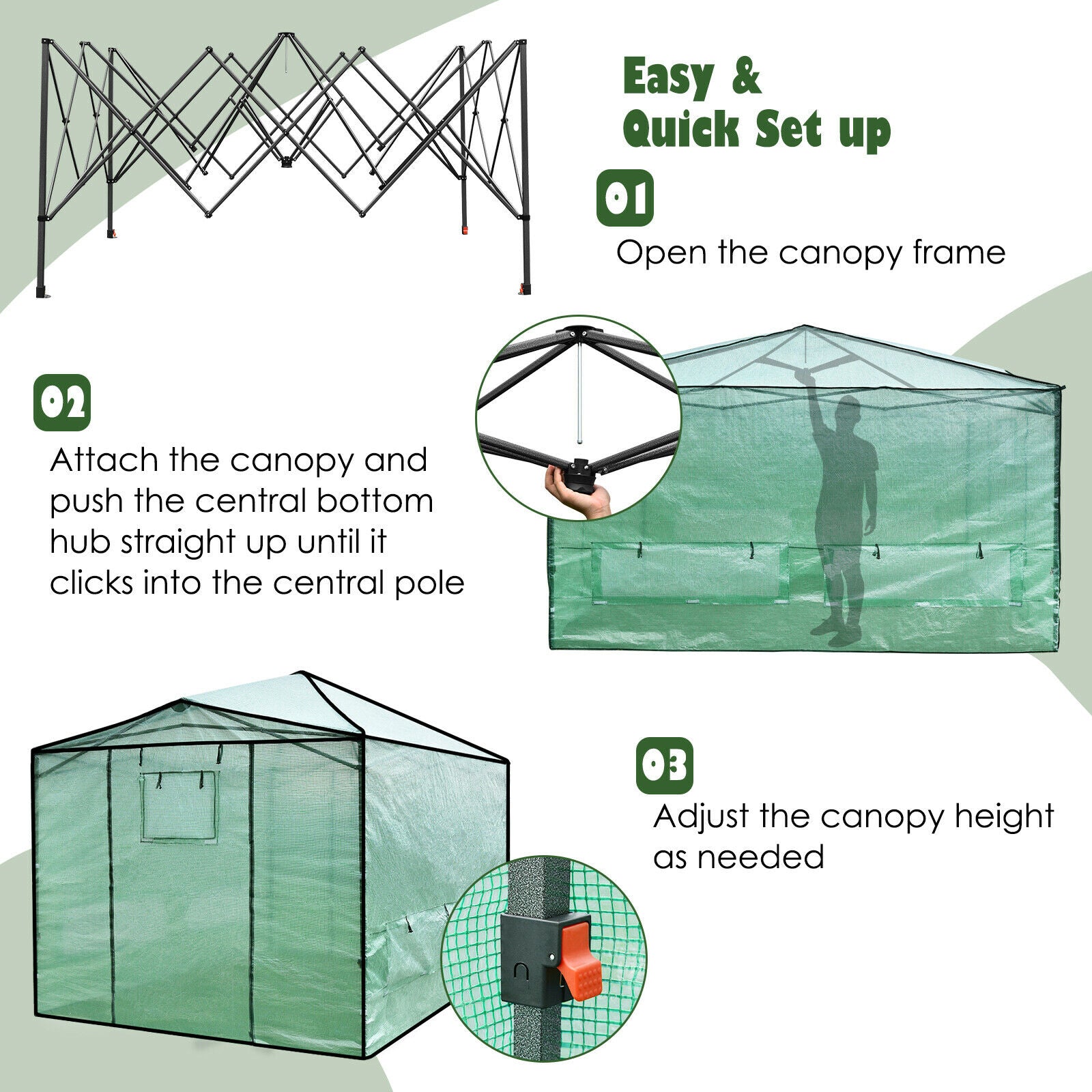 Easy &
Quick Set up

01
Open the canopy frame

02
Attach the canopy and push the central bottom hub straight up until it clicks into the central pole

03
Adjust the canopy height as needed