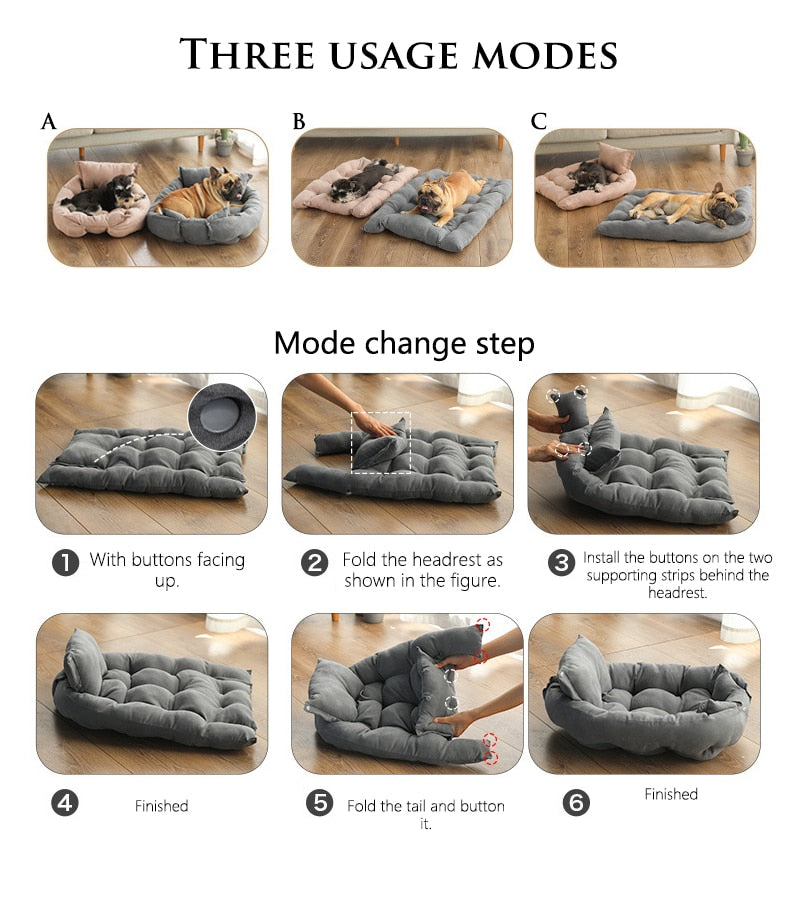 THREE USAGE MODES

A

B

C

Mode change step

1 With buttons facing up.

2 Fold the headrest as shown in the figure.

3 Install the buttons on the two supporting strips behind the headrest.

4 Finished

5 Fold the tail and button it.

6 Finished